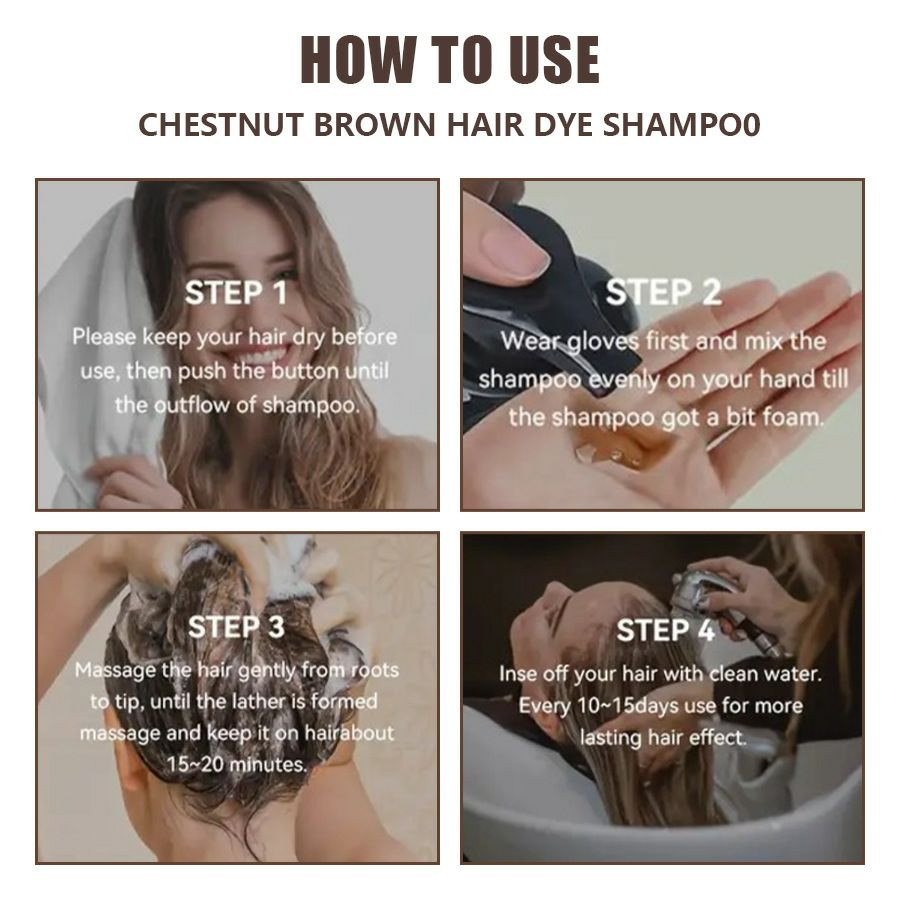 HOW TO USE

CHESTNUT BROWN HAIR DYE SHAMPO0

STEP 1

Please keep your hair dry before use, then push the button until the outflow of shampoo.

STEP 2

Wear gloves first and mix the shampoo evenly on your hand till the shampoo got a bit foam.

STEP 3

Massage the hair gently from roots to tip, until the lather is formed massage and keep it on hairabout 15~20 minutes.

STEP 4

Inse off your hair with clean water. Every 10~15days use for more lasting hair effect.