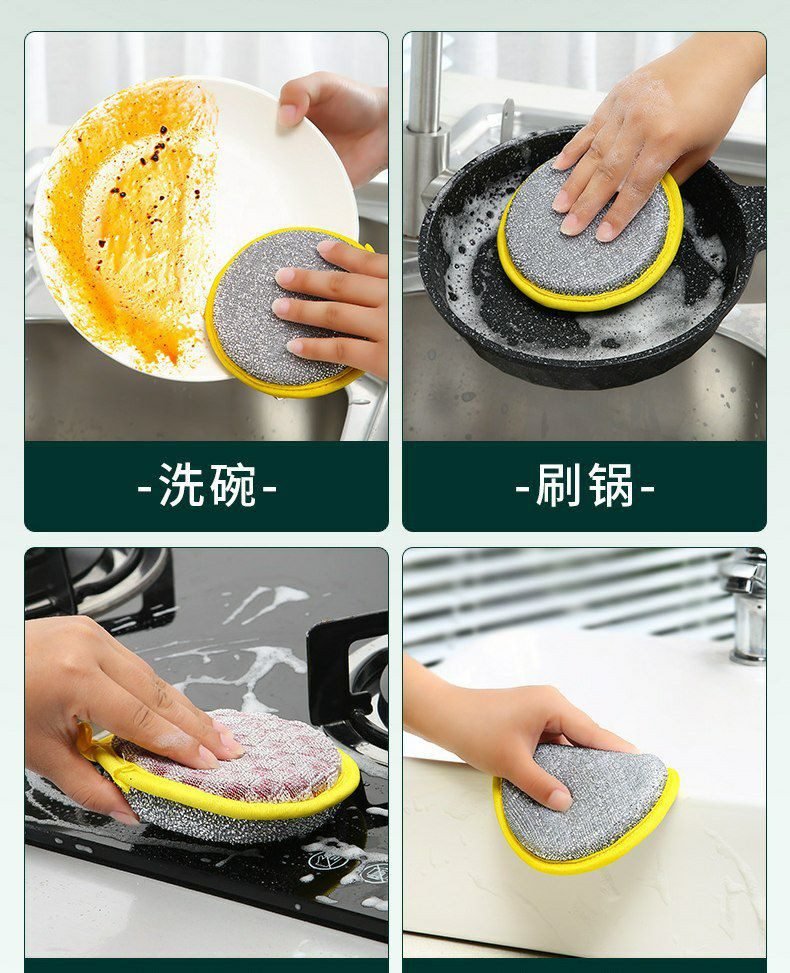 -洗碗-

-刷锅-